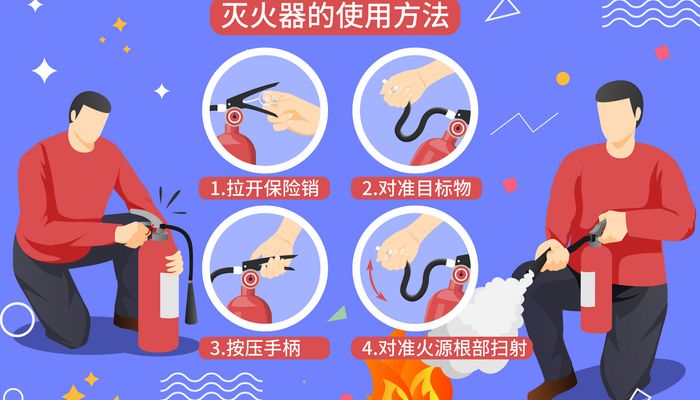 灭火器的使用方法

1.拉开保险销

2.对准目标物

3.按压手柄

4.对准火源根部扫射