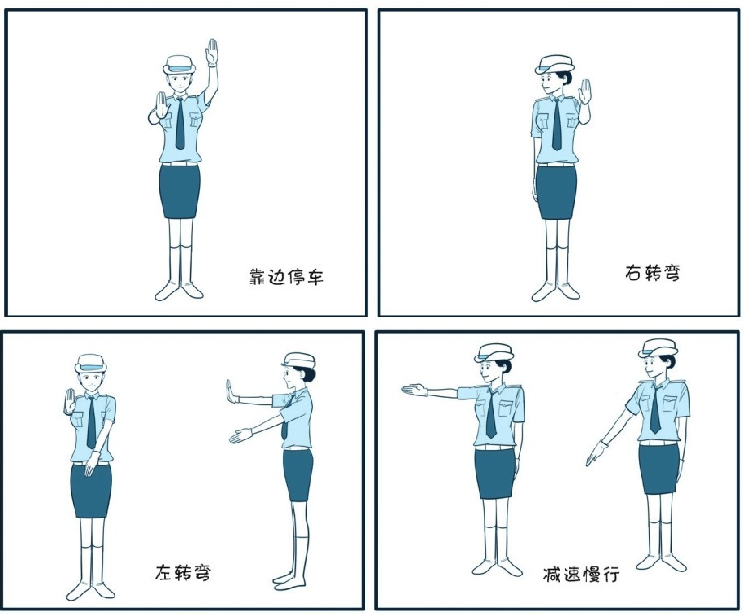 靠边停车

右转弯

左转弯

减速慢行